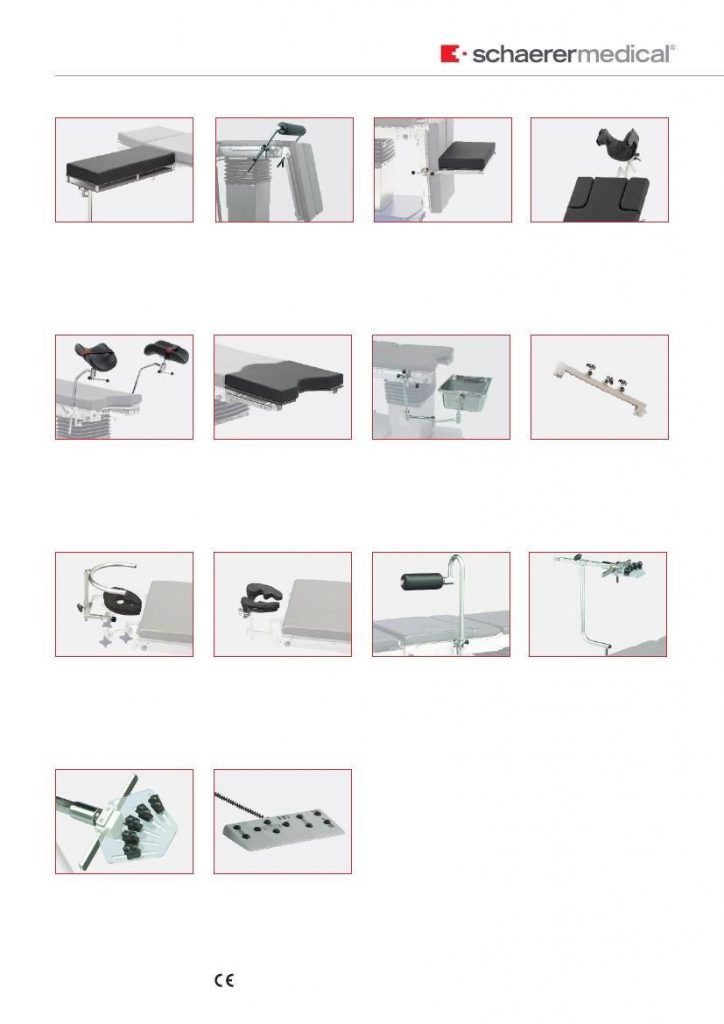 schaerermedical®

CE